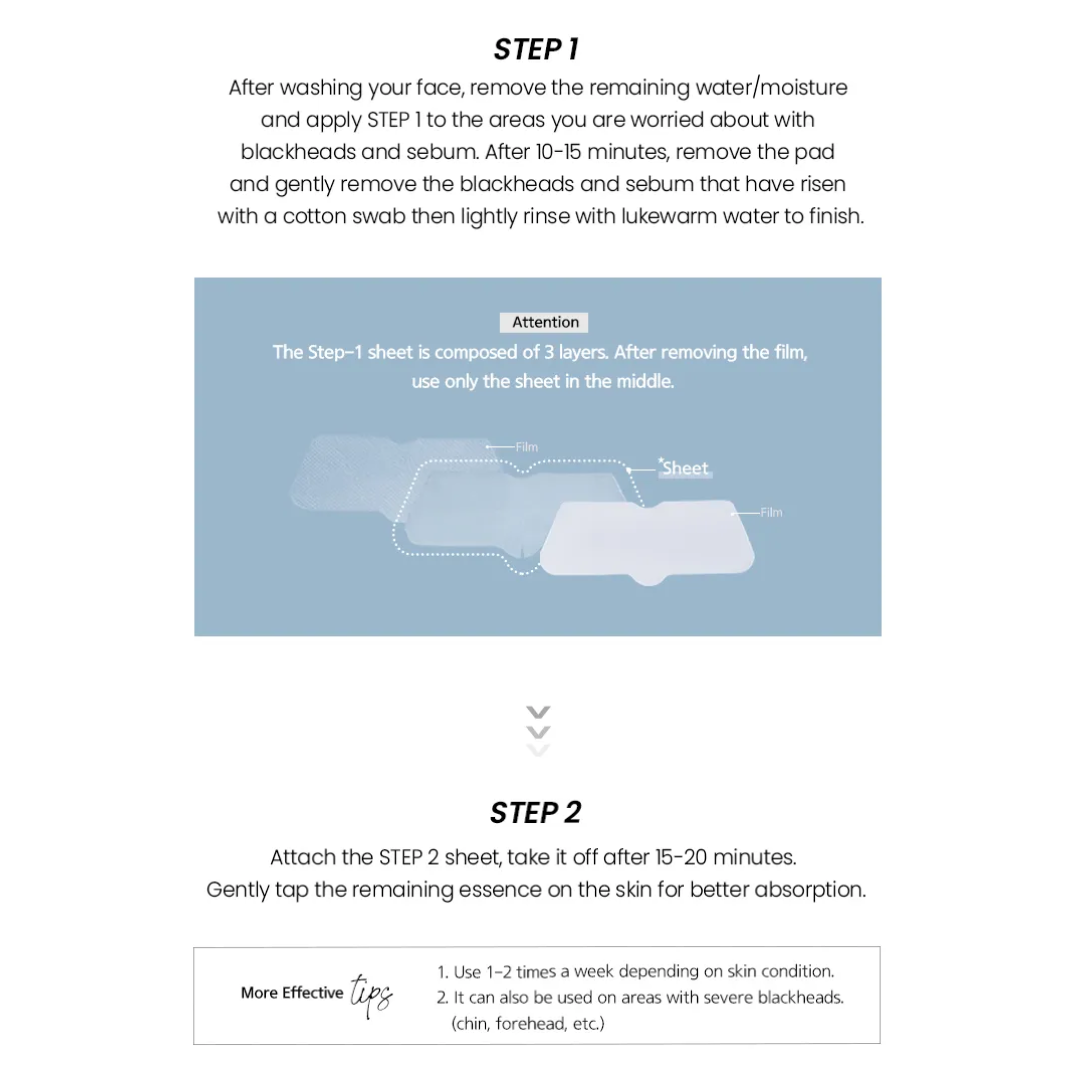 STEP 1

After washing your face, remove the remaining water/moisture and apply STEP 1 to the areas you are worried about with blackheads and sebum. After 10-15 minutes, remove the pad and gently remove the blackheads and sebum that have risen with a cotton swab then lightly rinse with lukewarm water to finish.

Attention

The Step-1 sheet is composed of 3 layers. After removing the film, use only the sheet in the middle.

Film

*Sheet

Film

STEP 2

Attach the STEP 2 sheet, take it off after 15-20 minutes. Gently tap the remaining essence on the skin for better absorption.

More Effective tips

1. Use 1-2 times a week depending on skin condition.
2. It can also be used on areas with severe blackheads. (chin, forehead, etc.)