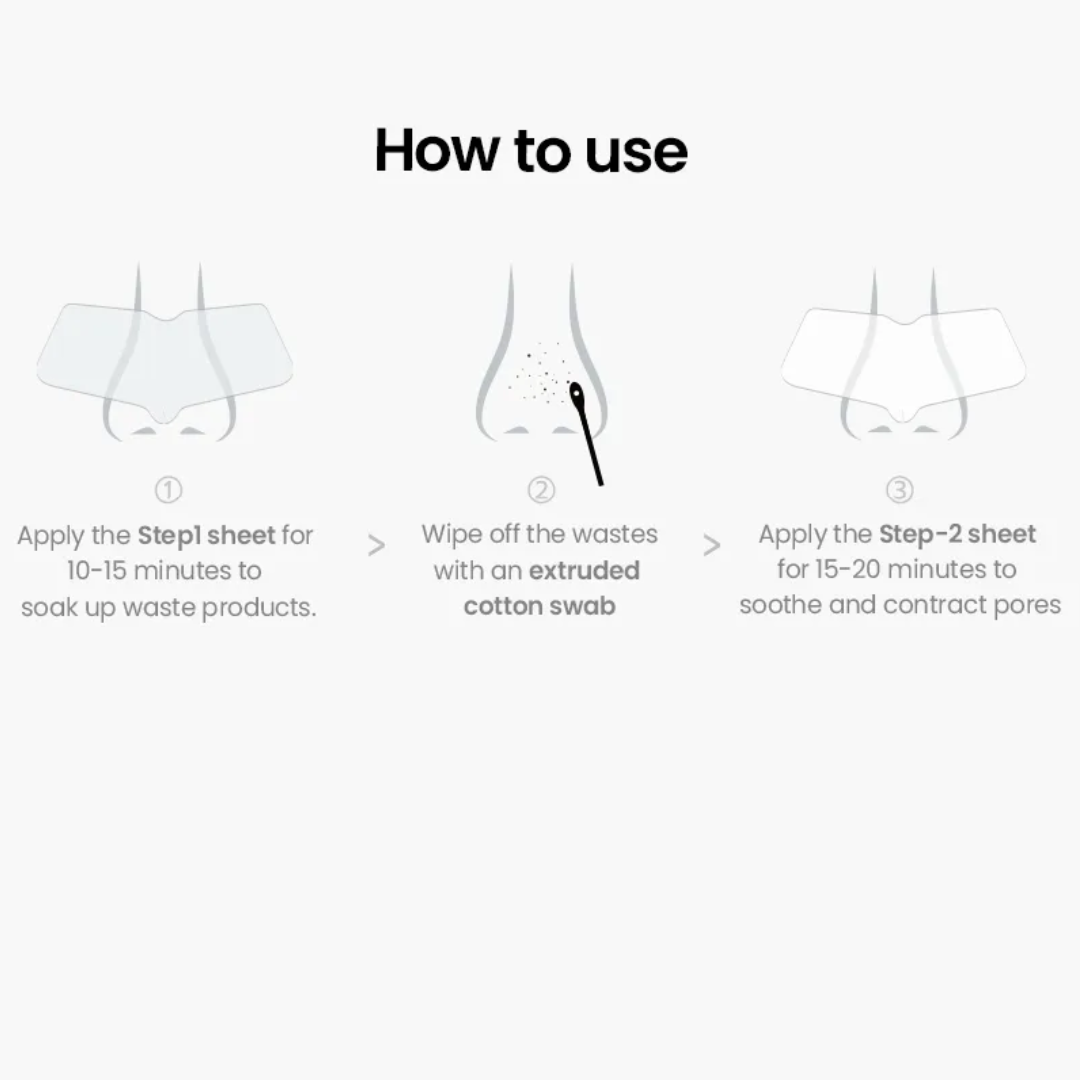 How to use

①
Apply the Step1 sheet for 10-15 minutes to soak up waste products.

>

②
Wipe off the wastes with an extruded cotton swab

>

③
Apply the Step-2 sheet for 15-20 minutes to soothe and contract pores